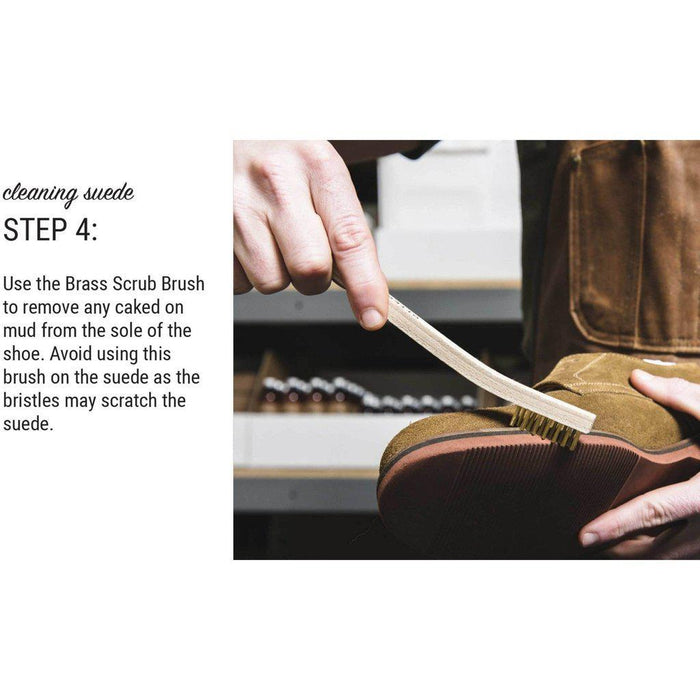 cleaning suede
STEP 4:

Use the Brass Scrub Brush to remove any caked on mud from the sole of the shoe. Avoid using this brush on the suede as the bristles may scratch the suede.