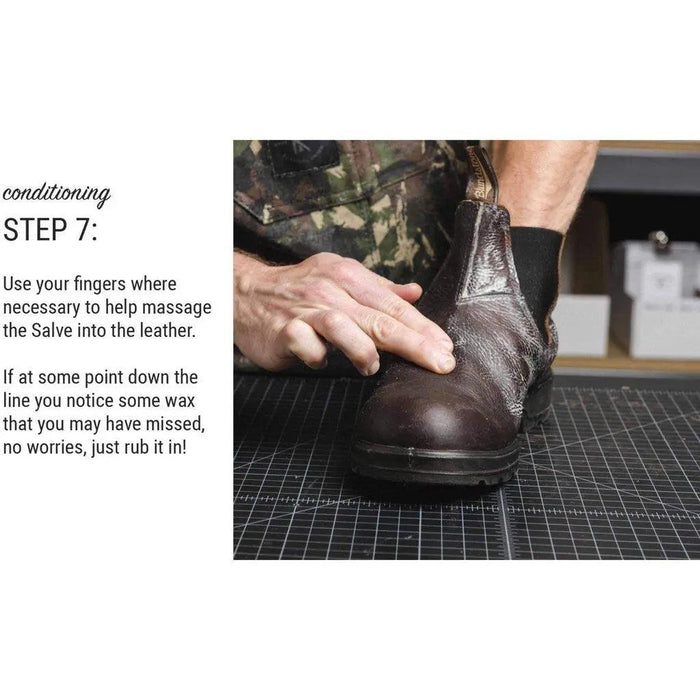 conditioning
STEP 7:

Use your fingers where necessary to help massage the Salve into the leather.

If at some point down the line you notice some wax that you may have missed, no worries, just rub it in!

Blundstone