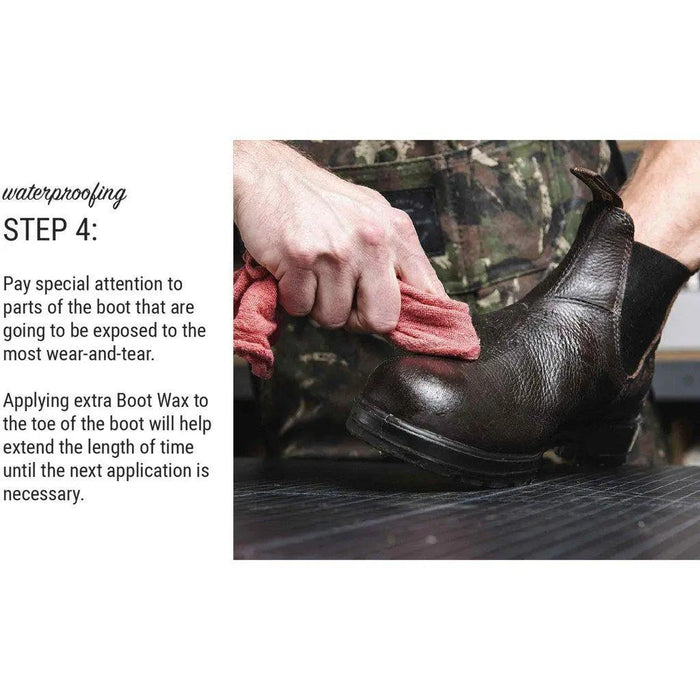 waterproofing
STEP 4:

Pay special attention to parts of the boot that are going to be exposed to the most wear-and-tear.

Applying extra Boot Wax to the toe of the boot will help extend the length of time until the next application is necessary.