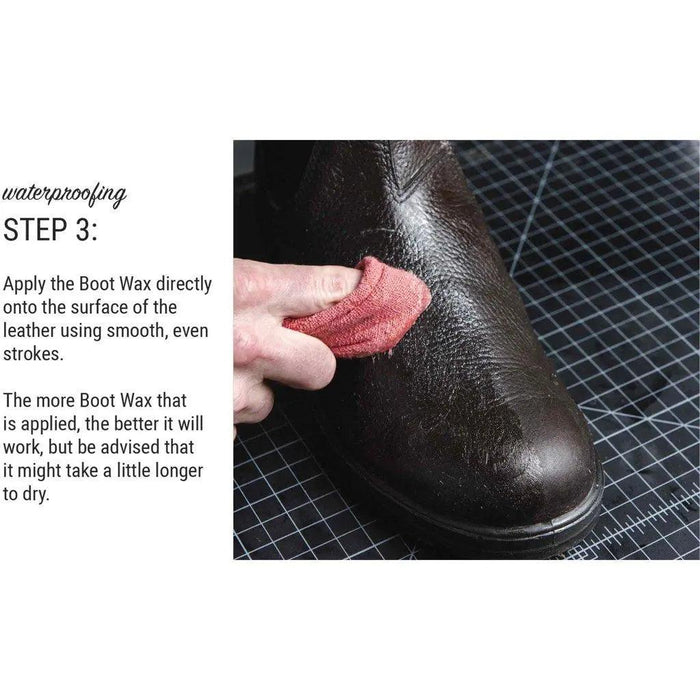 waterproofing
STEP 3:

Apply the Boot Wax directly onto the surface of the leather using smooth, even strokes.

The more Boot Wax that is applied, the better it will work, but be advised that it might take a little longer to dry.