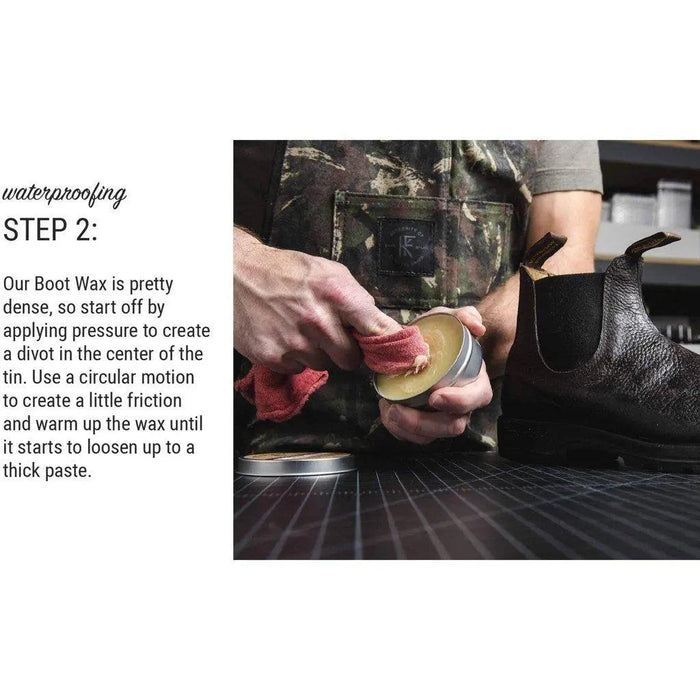 waterproofing
STEP 2:

Our Boot Wax is pretty dense, so start off by applying pressure to create a divot in the center of the tin. Use a circular motion to create a little friction and warm up the wax until it starts to loosen up to a thick paste.