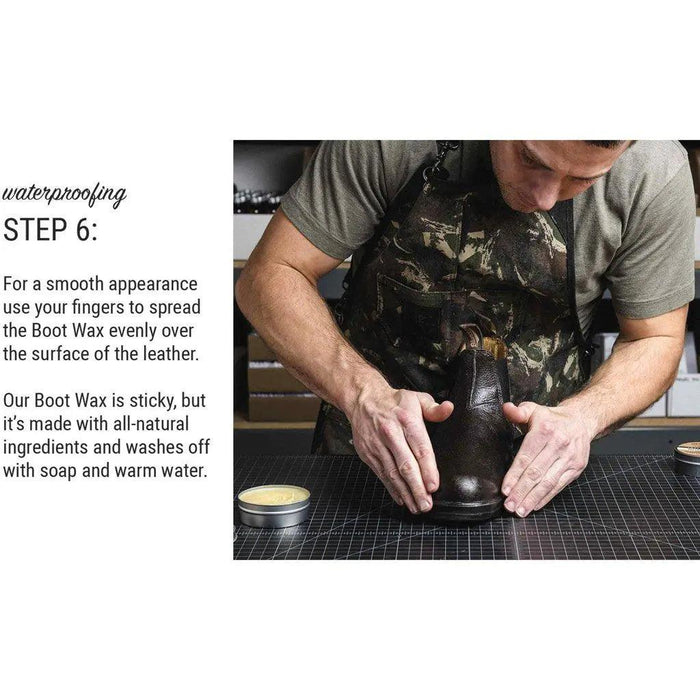 waterproofing
STEP 6:

For a smooth appearance use your fingers to spread the Boot Wax evenly over the surface of the leather.

Our Boot Wax is sticky, but it's made with all-natural ingredients and washes off with soap and warm water.