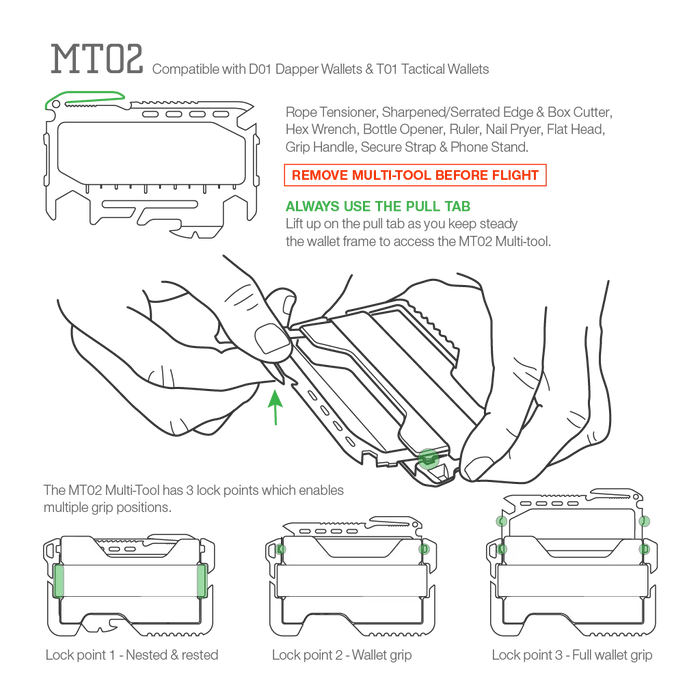 MT02 Compatible with D01 Dapper Wallets & T01 Tactical Wallets

Rope Tensioner, Sharpened/Serrated Edge & Box Cutter, Hex Wrench, Bottle Opener, Ruler, Nail Pryer, Flat Head, Grip Handle, Secure Strap & Phone Stand.

REMOVE MULTI-TOOL BEFORE FLIGHT

ALWAYS USE THE PULL TAB
Lift up on the pull tab as you keep steady the wallet frame to access the MT02 Multi-tool.

The MT02 Multi-Tool has 3 lock points which enables multiple grip positions.

Lock point 1 - Nested & rested

Lock point 2 - Wallet grip

Lock point 3 - Full wallet grip