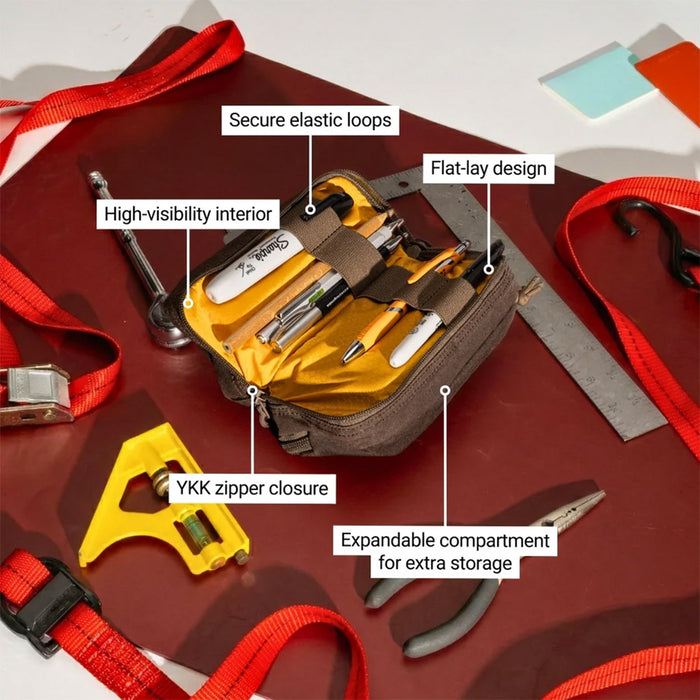 Secure elastic loops

Flat-lay design

High-visibility interior

Sharpie

YKK zipper closure

Expandable compartment for extra storage